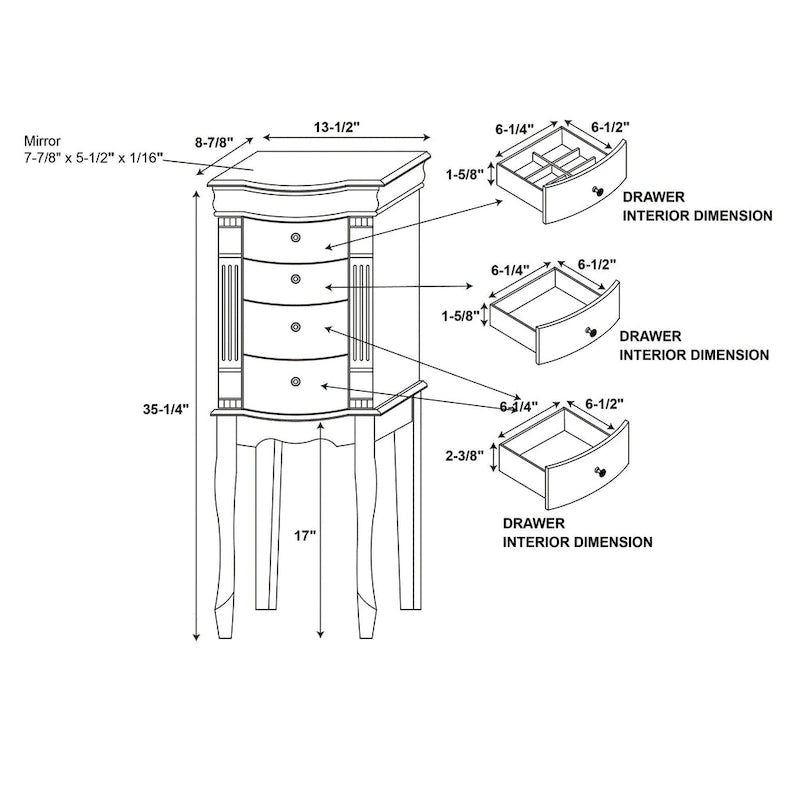 Mirror
7-7/8" x 5-1/2" x 1/16"

8-7/8"

13-1/2"

35-1/4"

17"

6-1/4"

6-1/2"

1-5/8"

DRAWER
INTERIOR DIMENSION

6-1/4"

6-1/2"

1-5/8"

DRAWER
INTERIOR DIMENSION

6-1/4"

6-1/2"

2-3/8"

DRAWER
INTERIOR DIMENSION