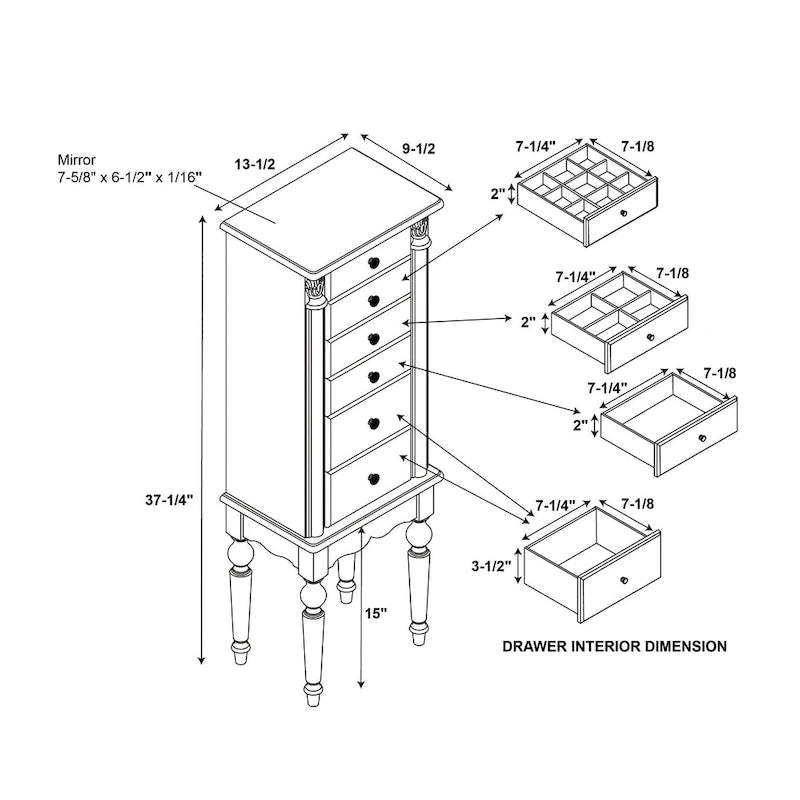 Mirror
7-5/8" x 6-1/2" x 1/16"

13-1/2

9-1/2

37-1/4"

15"

7-1/4"

7-1/8

2"

7-1/4"

7-1/8

2"

7-1/4"

7-1/8

2"

7-1/4"

7-1/8

3-1/2"

DRAWER INTERIOR DIMENSION