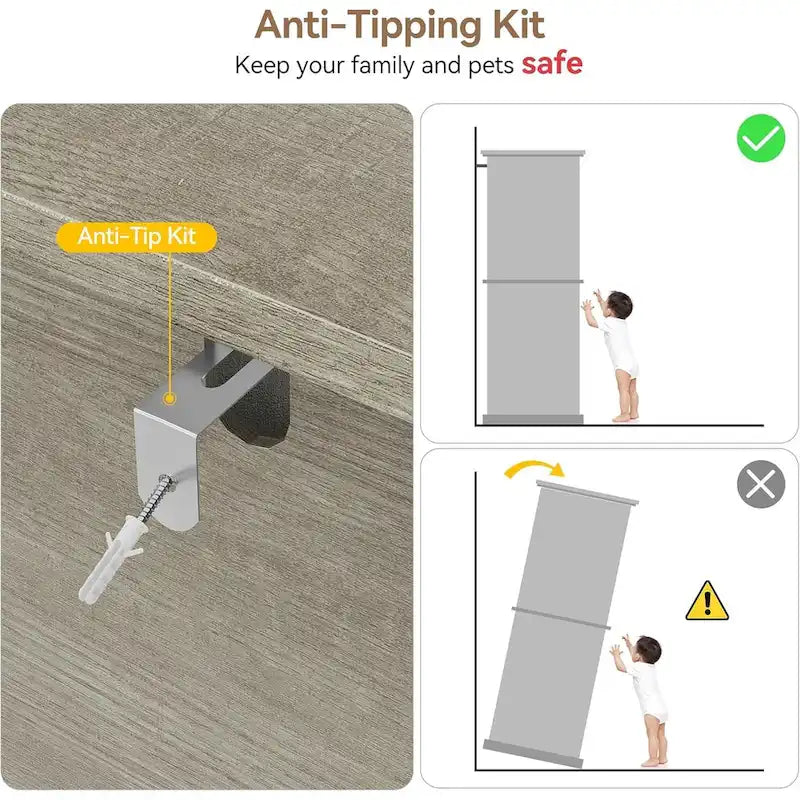 Anti-Tipping Kit
Keep your family and pets safe

Anti-Tip Kit