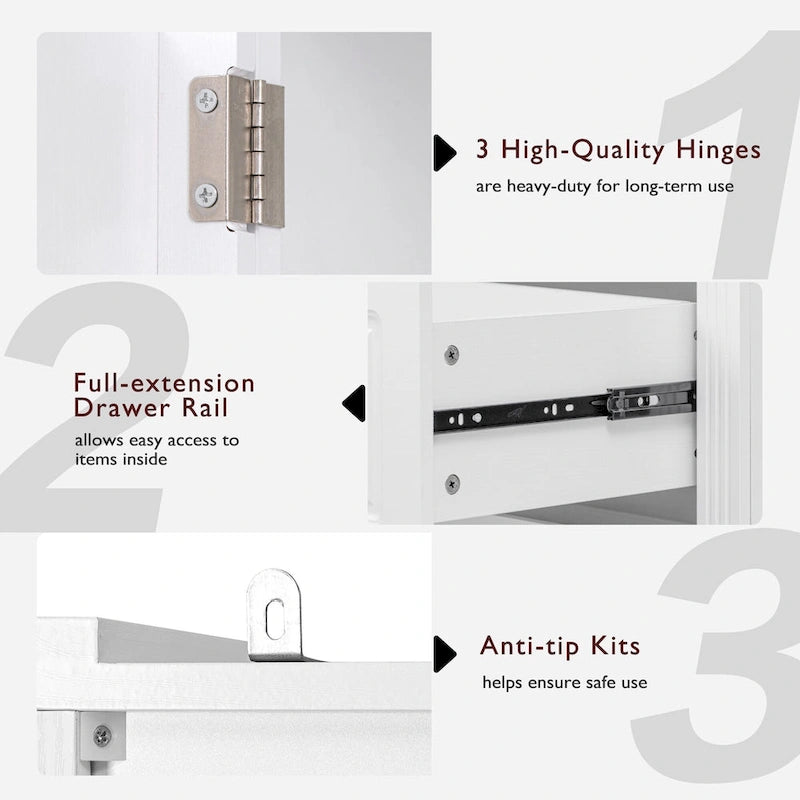 1

3 High-Quality Hinges

are heavy-duty for long-term use

2

Full-extension Drawer Rail

allows easy access to items inside

3

Anti-tip Kits

helps ensure safe use