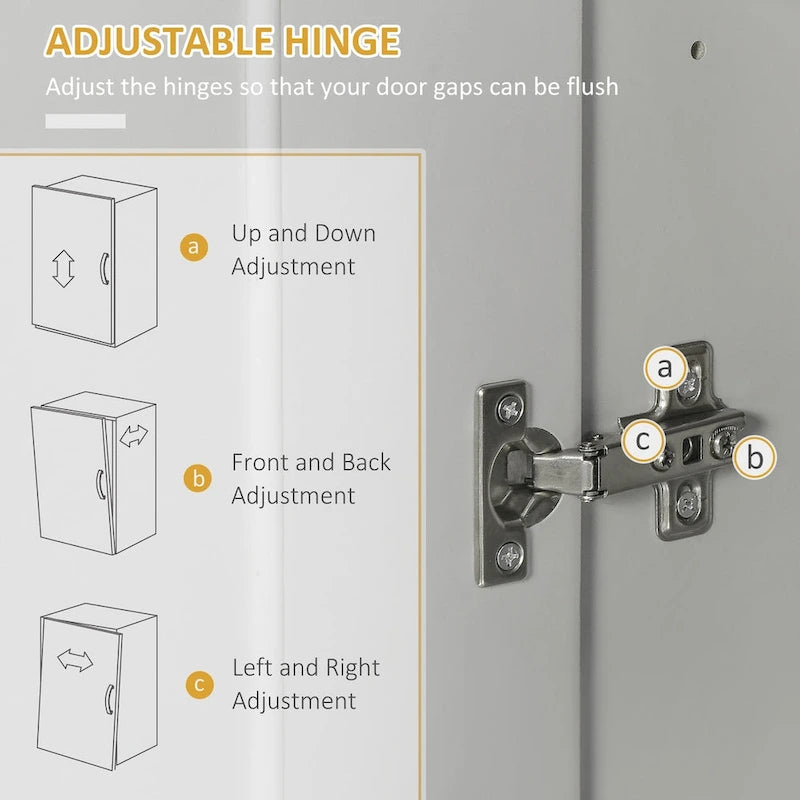 ADJUSTABLE HINGE

Adjust the hinges so that your door gaps can be flush

a Up and Down Adjustment

b Front and Back Adjustment

c Left and Right Adjustment

a

c

b